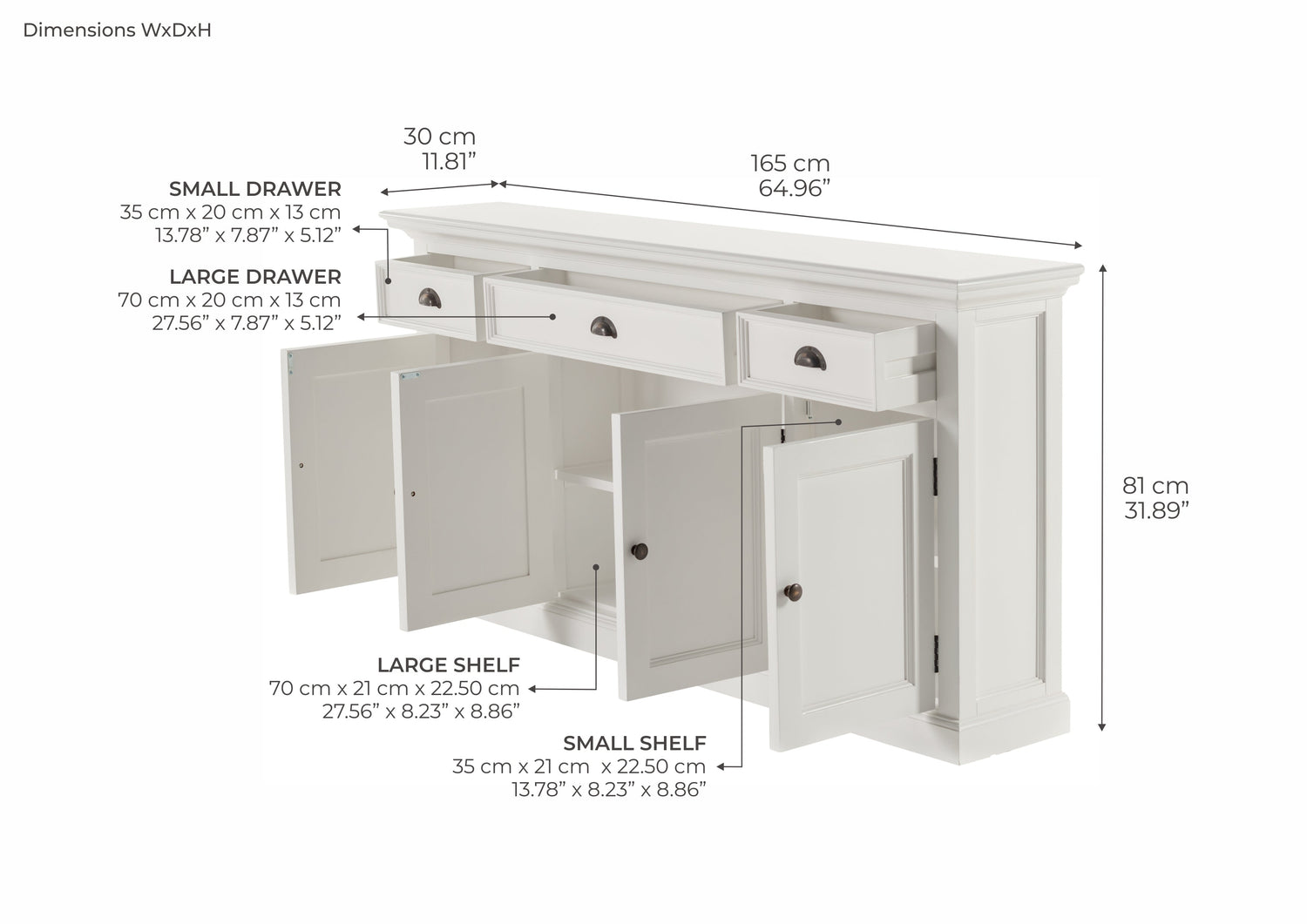 Dimensions WxDxH

30 cm
11.81”

165 cm
64.96”

SMALL DRAWER
35 cm x 20 cm x 13 cm
13.78” x 7.87” x 5.12”

LARGE DRAWER
70 cm x 20 cm x 13 cm
27.56” x 7.87” x 5.12”

81 cm
31.89”

LARGE SHELF
70 cm x 21 cm x 22.50 cm
27.56” x 8.23” x 8.86”

SMALL SHELF
35 cm x 21 cm x 22.50 cm
13.78” x 8.23” x 8.86”